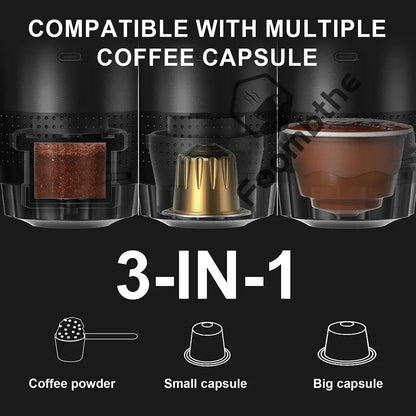 COMPATIBLE WITH MULTIPLE COFFEE CAPSULE

Foompthe

3-IN-1

Coffee powder

Small capsule

Big capsule