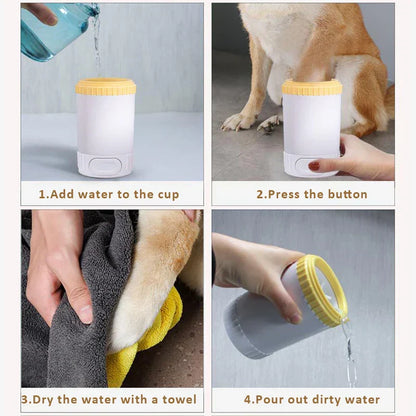 1.Add water to the cup

2.Press the button

3.Dry the water with a towel

4.Pour out dirty water